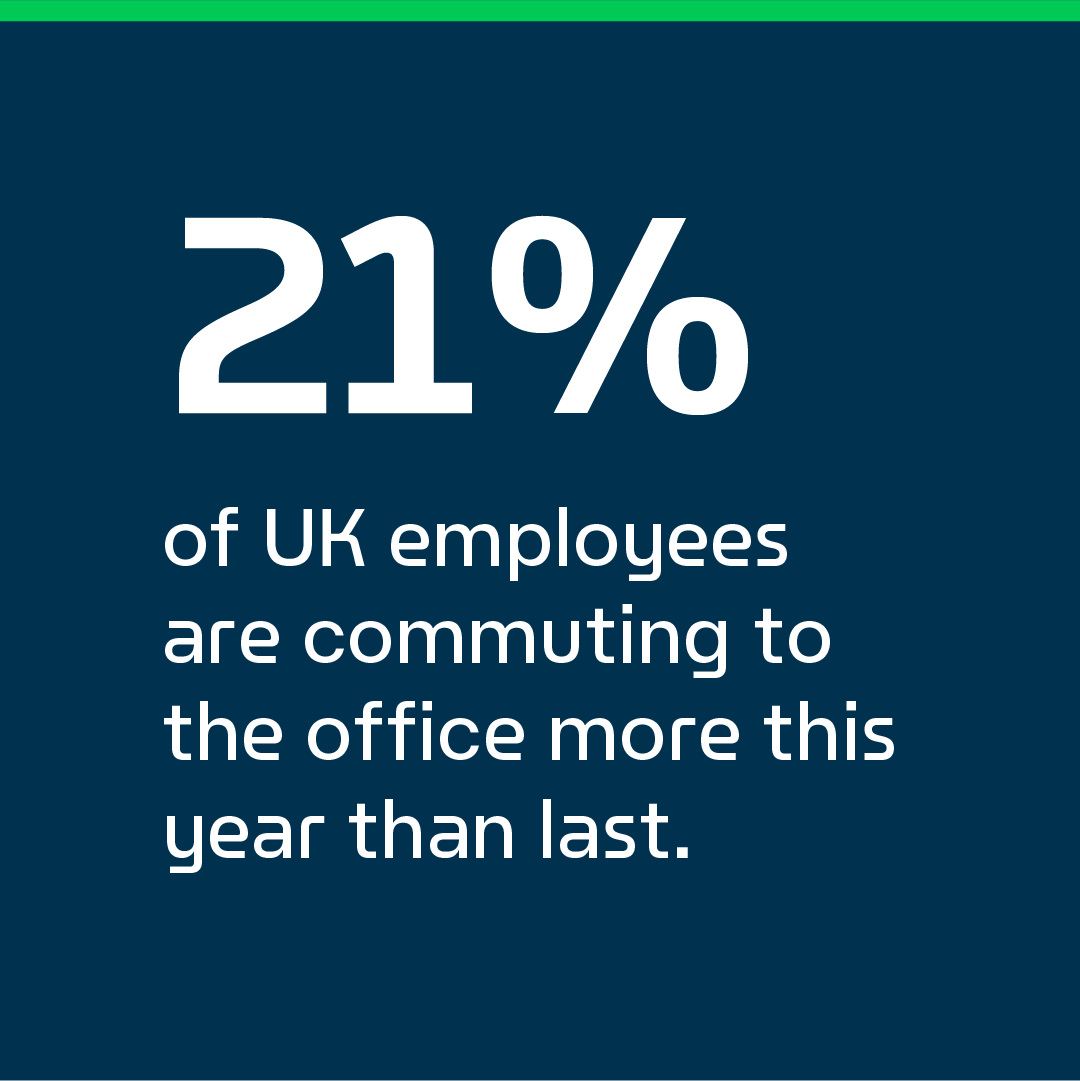 21%

of UK employees are commuting to the office more this year than last.